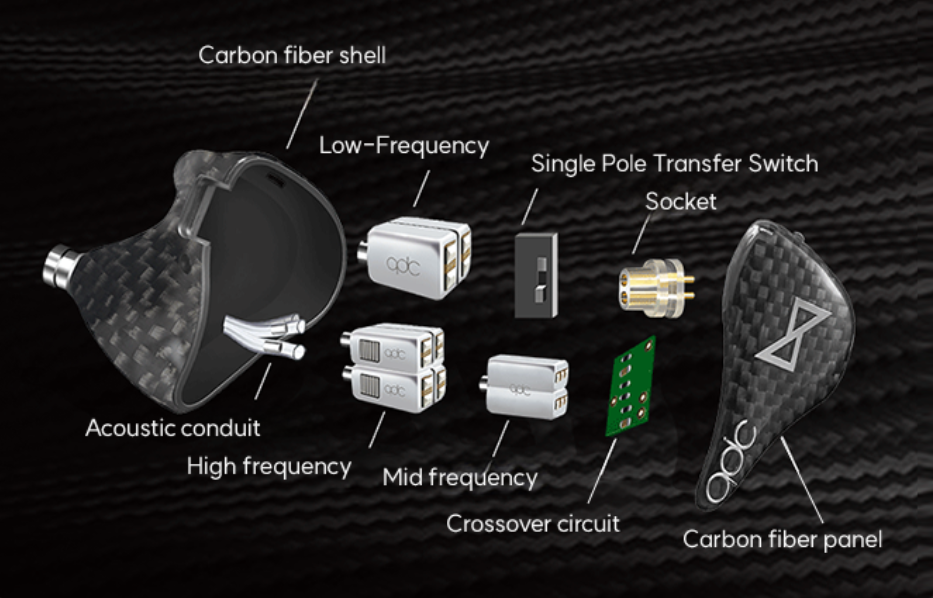 Carbon fiber shell

Low-Frequency

Single Pole Transfer Switch

Socket

qdc

qdc

qdc

qdc

qdc

Acoustic conduit

High frequency

Mid frequency

Crossover circuit

Carbon fiber panel