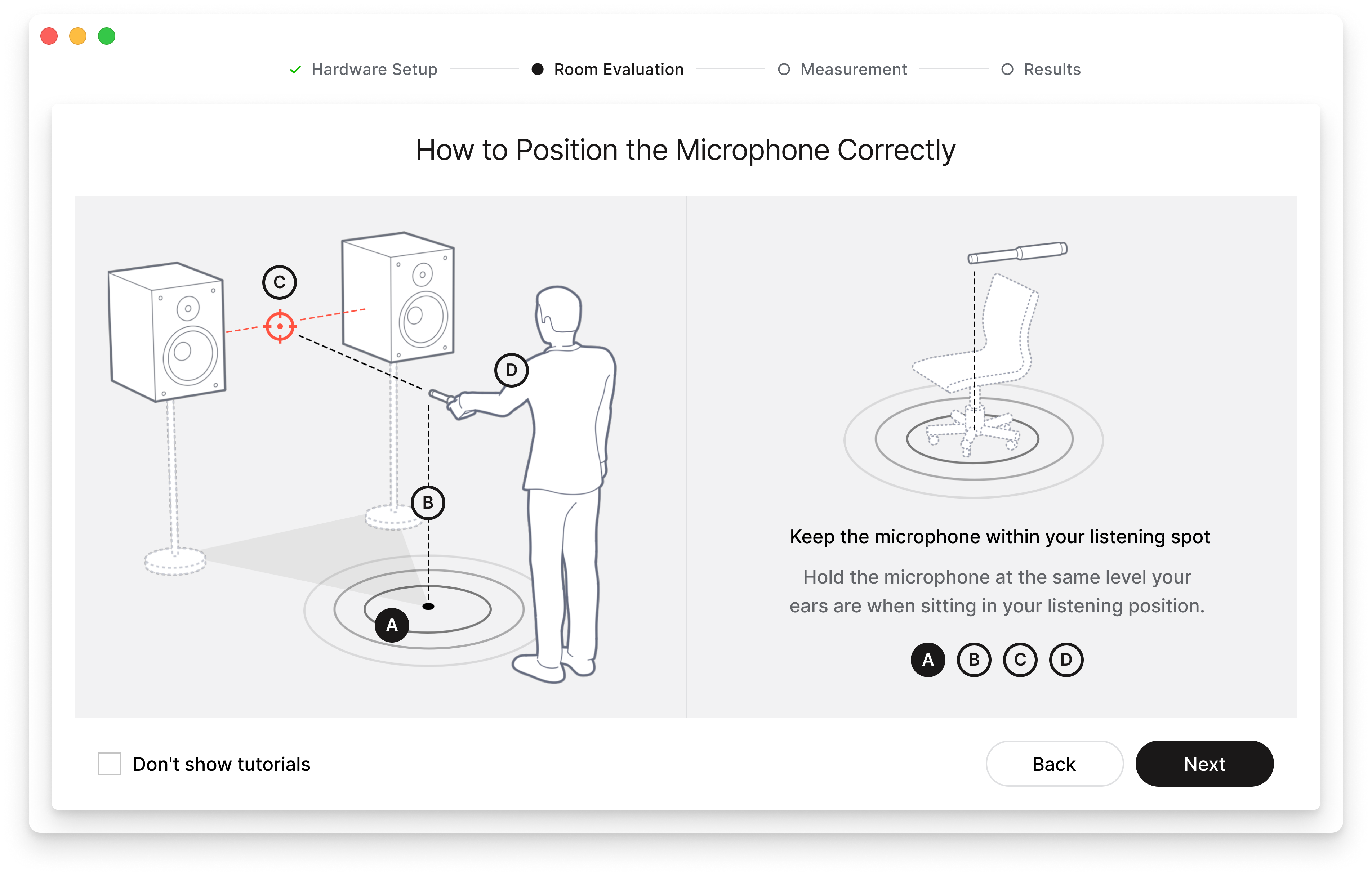 Hardware Setup Room Evaluation Measurement Results

How to Position the Microphone Correctly

C

D

B

A

Keep the microphone within your listening spot

Hold the microphone at the same level your ears are when sitting in your listening position.

A B C D

Don't show tutorials

Back

Next